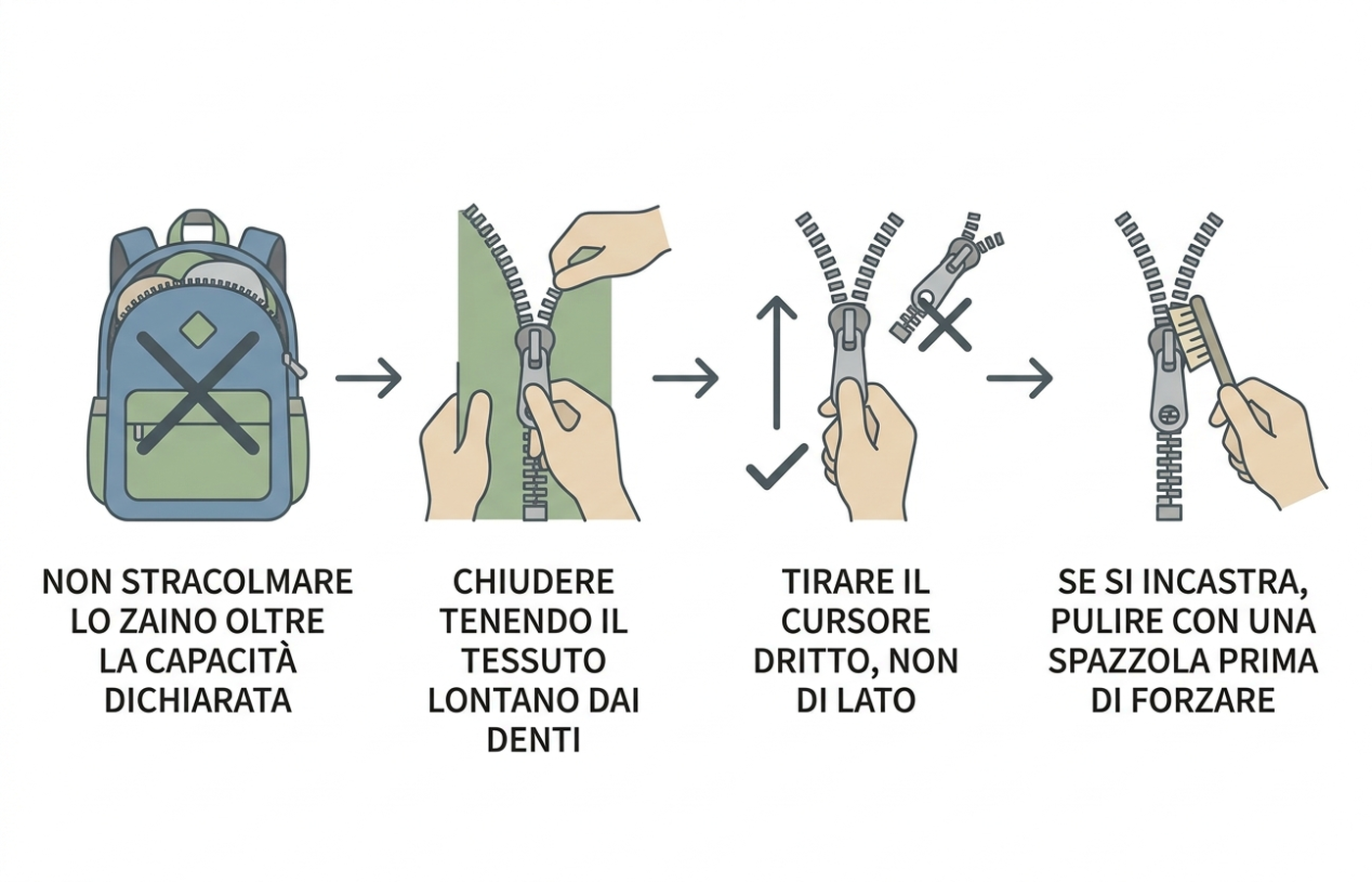 NON STRACOLMARE LO ZAINO OLTRE LA CAPACITÀ DICHIARATA

CHIUDERE TENENDO IL TESSUTO LONTANO DAI DENTI

TIRARE IL CURSORE DRITTO, NON DI LATO

SE SI INCASTRA, PULIRE CON UNA SPAZZOLA PRIMA DI FORZARE