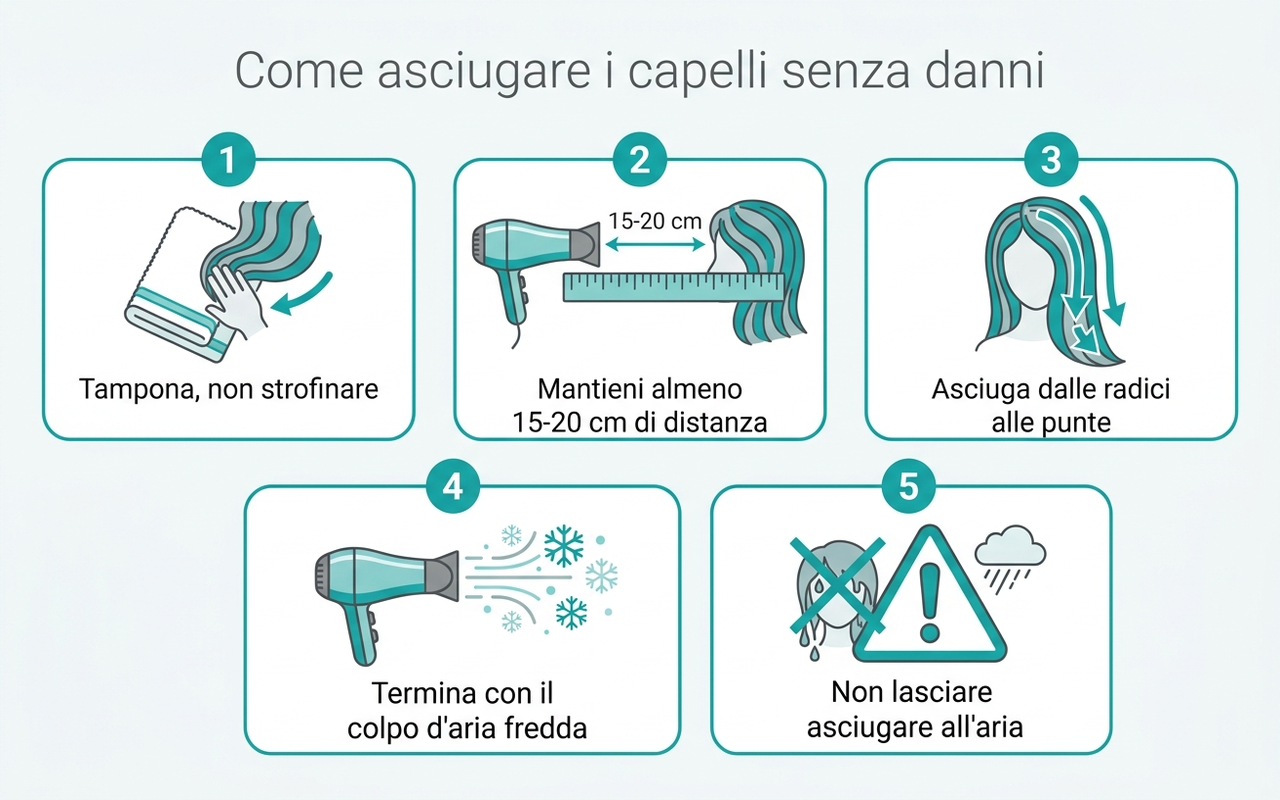 Come asciugare i capelli senza danni

1
Tampona, non strofinare

2
15-20 cm
Mantieni almeno 15-20 cm di distanza

3
Asciuga dalle radici alle punte

4
Termina con il colpo d'aria fredda

5
Non lasciare asciugare all'aria