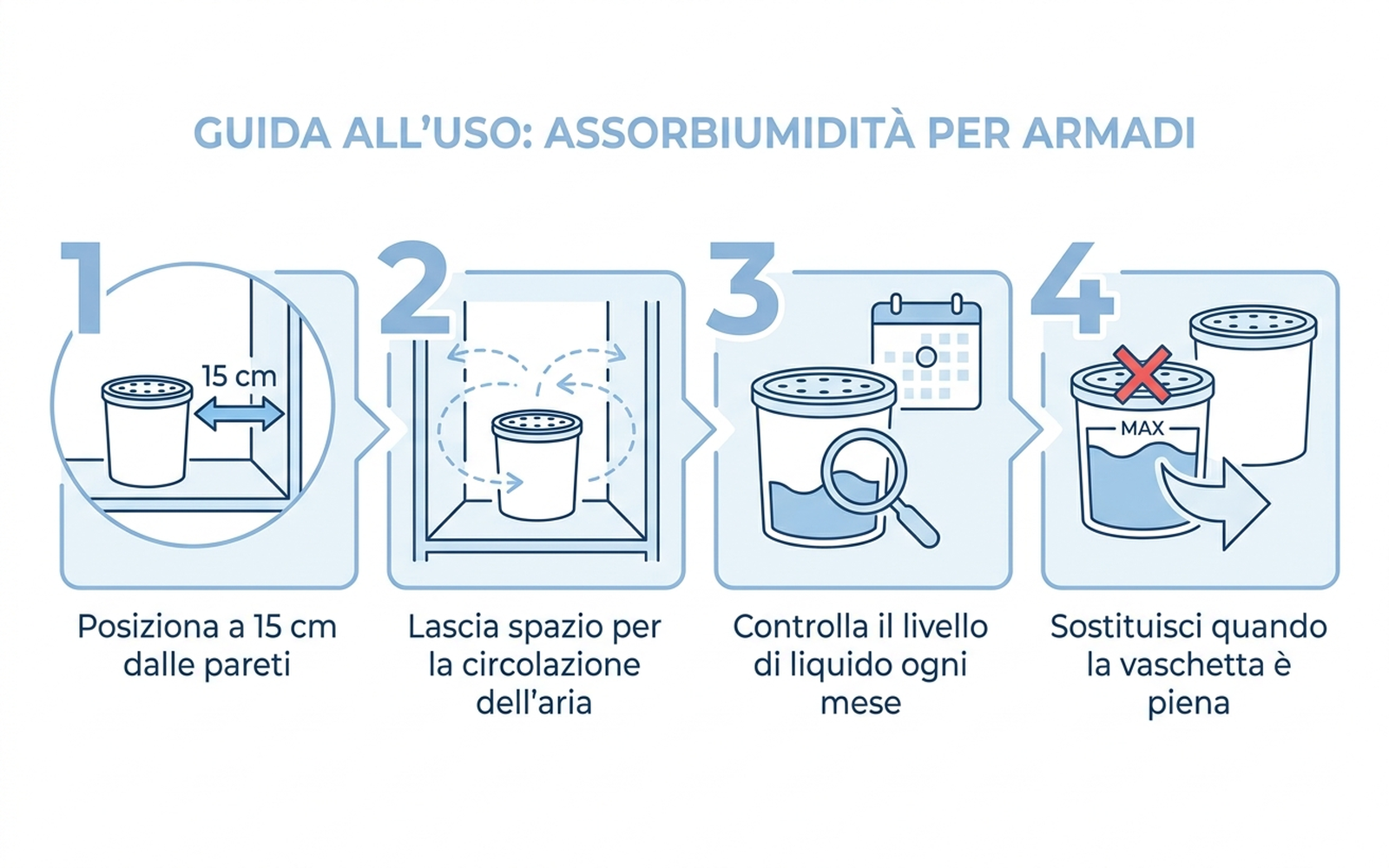 GUIDA ALL'USO: ASSORBIUMIDITÀ PER ARMADI

1

15 cm

Posiziona a 15 cm dalle pareti

2

Lascia spazio per la circolazione dell'aria

3

Controlla il livello di liquido ogni mese

4

MAX

Sostituisci quando la vaschetta è piena