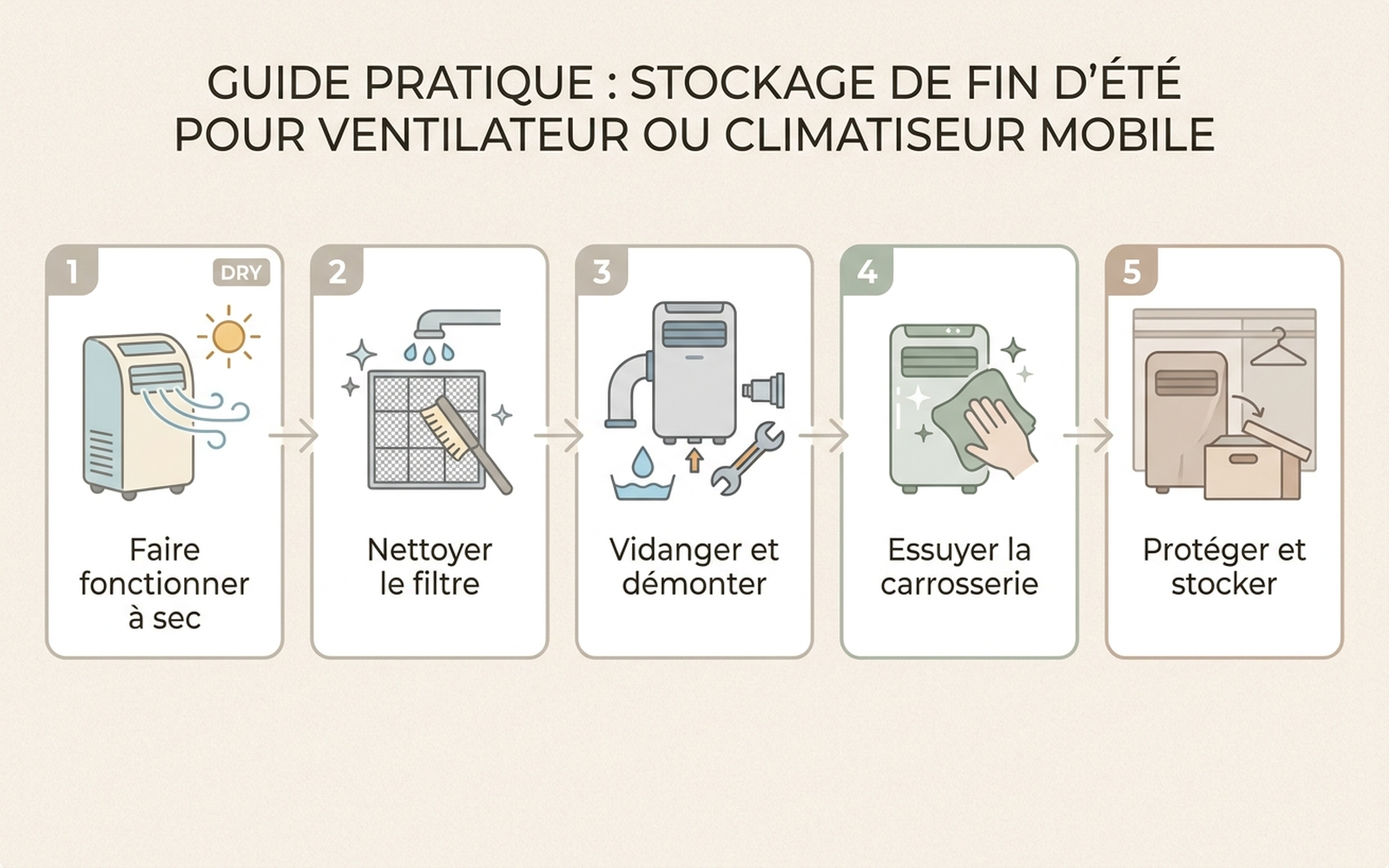 GUIDE PRATIQUE : STOCKAGE DE FIN D'ÉTÉ POUR VENTILATEUR OU CLIMATISEUR MOBILE

1
DRY
Faire fonctionner à sec

2
Nettoyer le filtre

3
Vidanger et démonter

4
Essuyer la carrosserie

5
Protéger et stocker