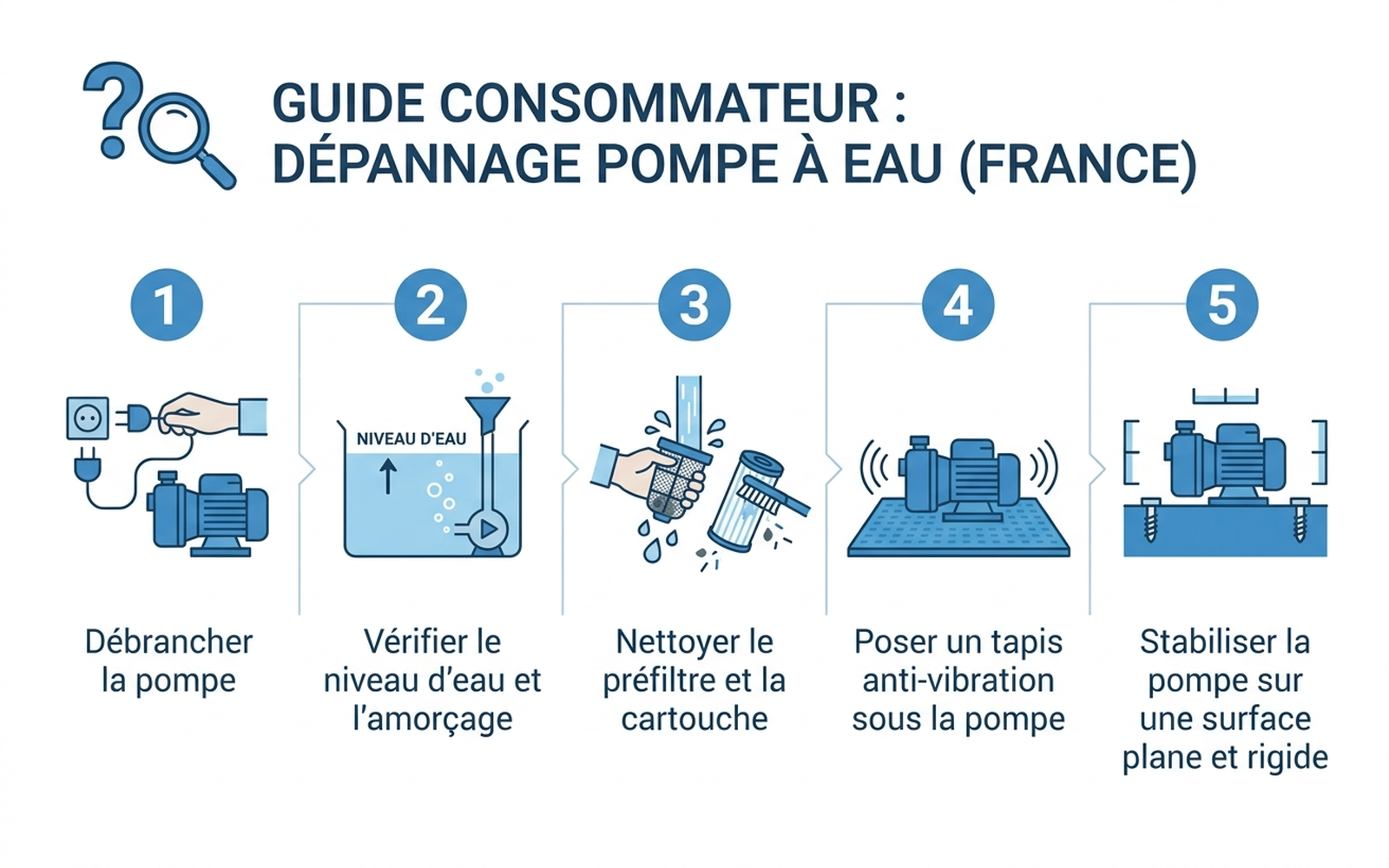 GUIDE CONSOMMATEUR : DÉPANNAGE POMPE À EAU (FRANCE)

1

Débrancher la pompe

2

NIVEAU D'EAU

Vérifier le niveau d'eau et l'amorçage

3

Nettoyer le préfiltre et la cartouche

4

Poser un tapis anti-vibration sous la pompe

5

Stabiliser la pompe sur une surface plane et rigide