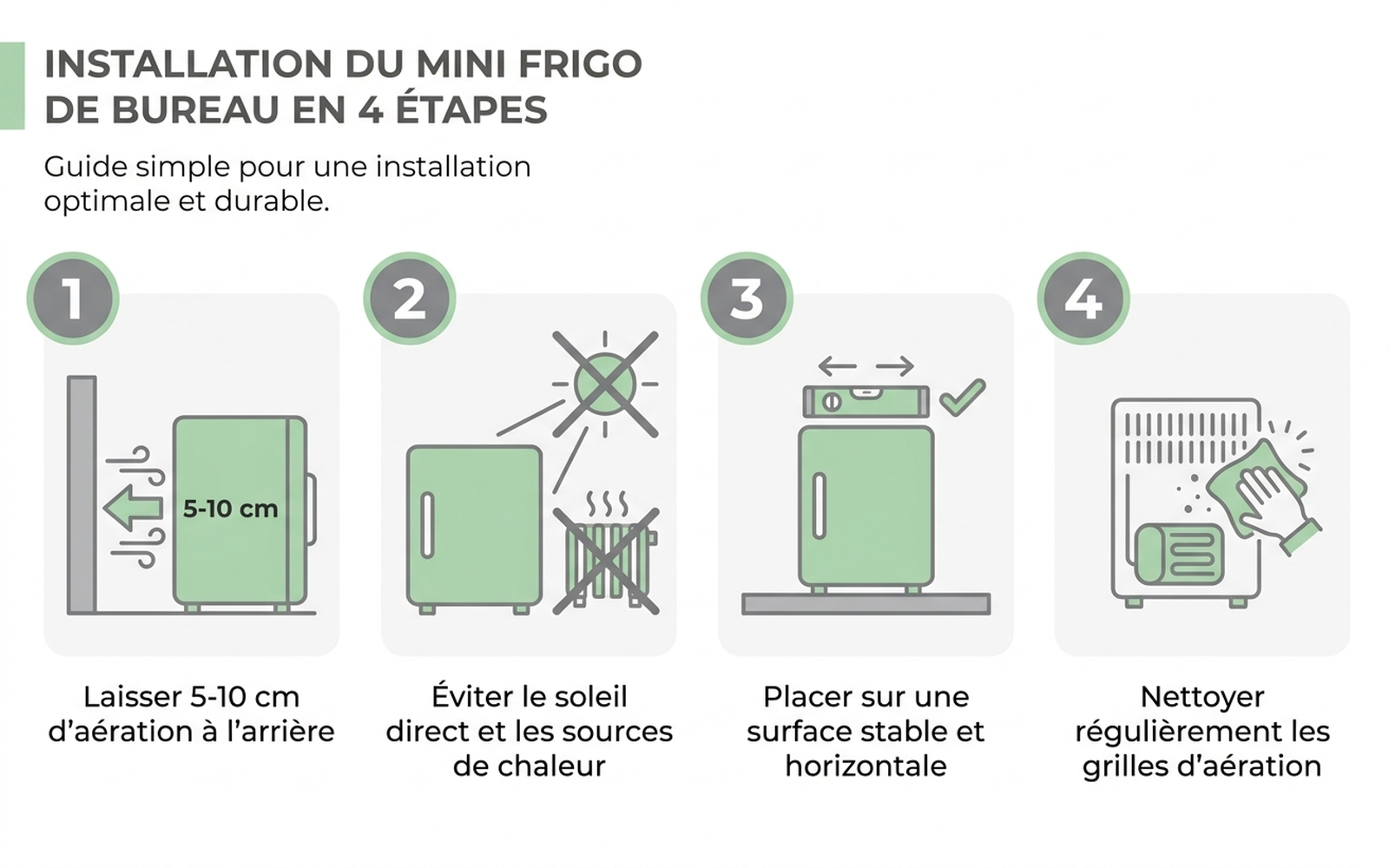 INSTALLATION DU MINI FRIGO DE BUREAU EN 4 ÉTAPES

Guide simple pour une installation optimale et durable.

1

5-10 cm

Laisser 5-10 cm d'aération à l'arrière

2

Éviter le soleil direct et les sources de chaleur

3

Placer sur une surface stable et horizontale

4

Nettoyer régulièrement les grilles d'aération