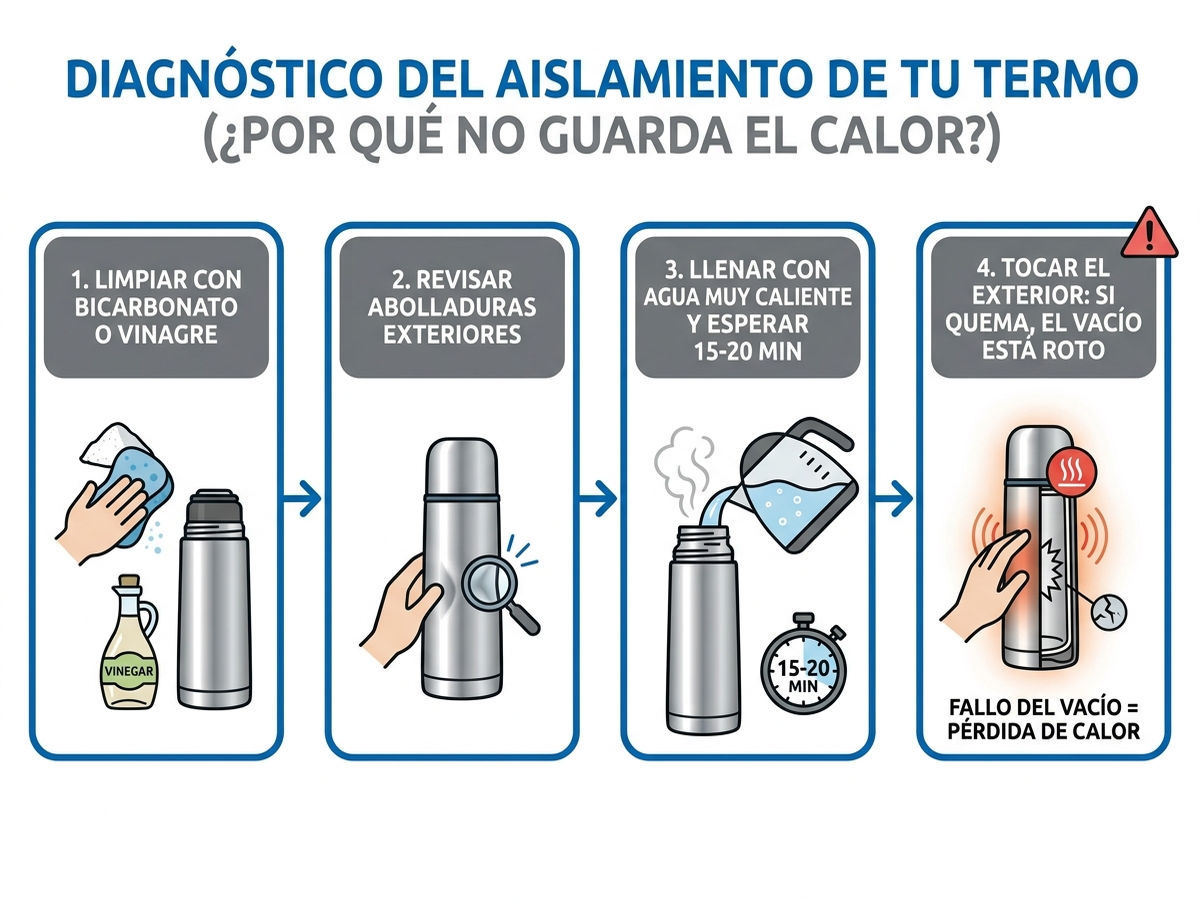 DIAGNÓSTICO DEL AISLAMIENTO DE TU TERMO
(¿POR QUÉ NO GUARDA EL CALOR?)

1. LIMPIAR CON BICARBONATO O VINAGRE

VINEGAR

2. REVISAR ABOLLADURAS EXTERIORES

3. LLENAR CON AGUA MUY CALIENTE Y ESPERAR 15-20 MIN

15-20 MIN

4. TOCAR EL EXTERIOR: SI QUEMA, EL VACÍO ESTÁ ROTO

FALLO DEL VACÍO = PÉRDIDA DE CALOR