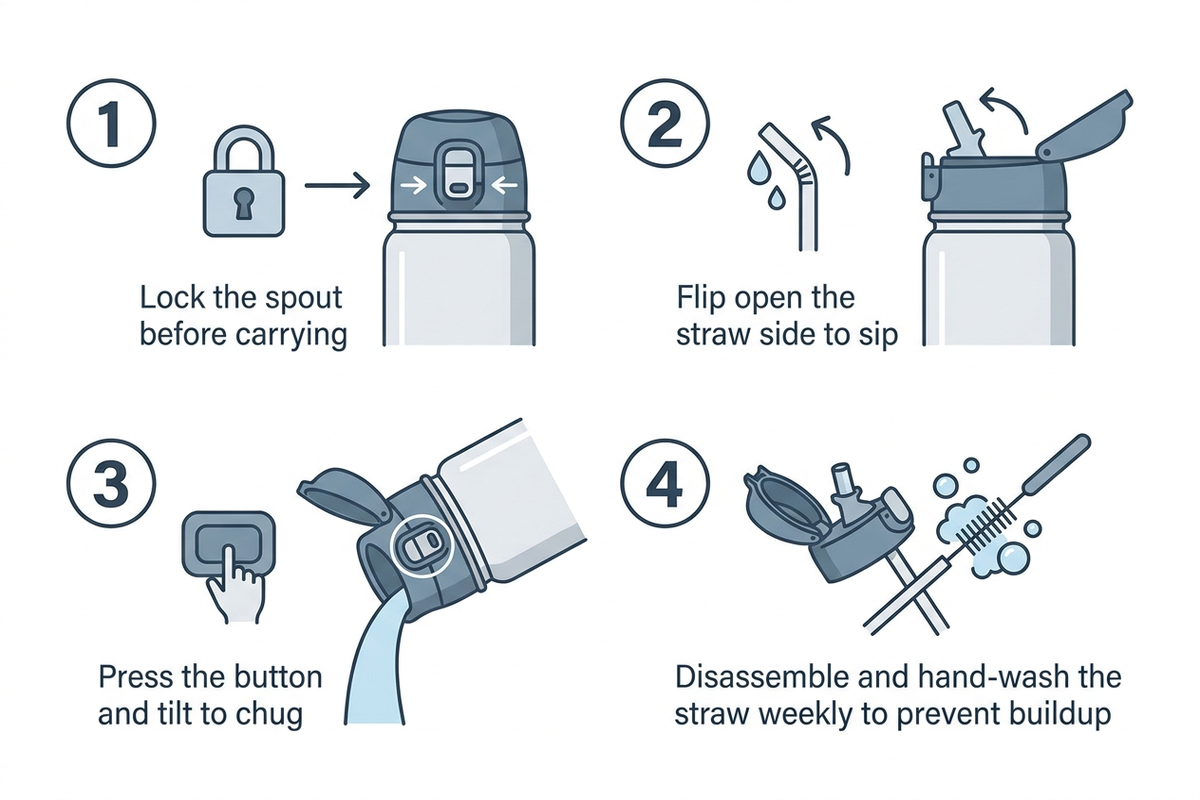 1

Lock the spout before carrying

2

Flip open the straw side to sip

3

Press the button and tilt to chug

4

Disassemble and hand-wash the straw weekly to prevent buildup