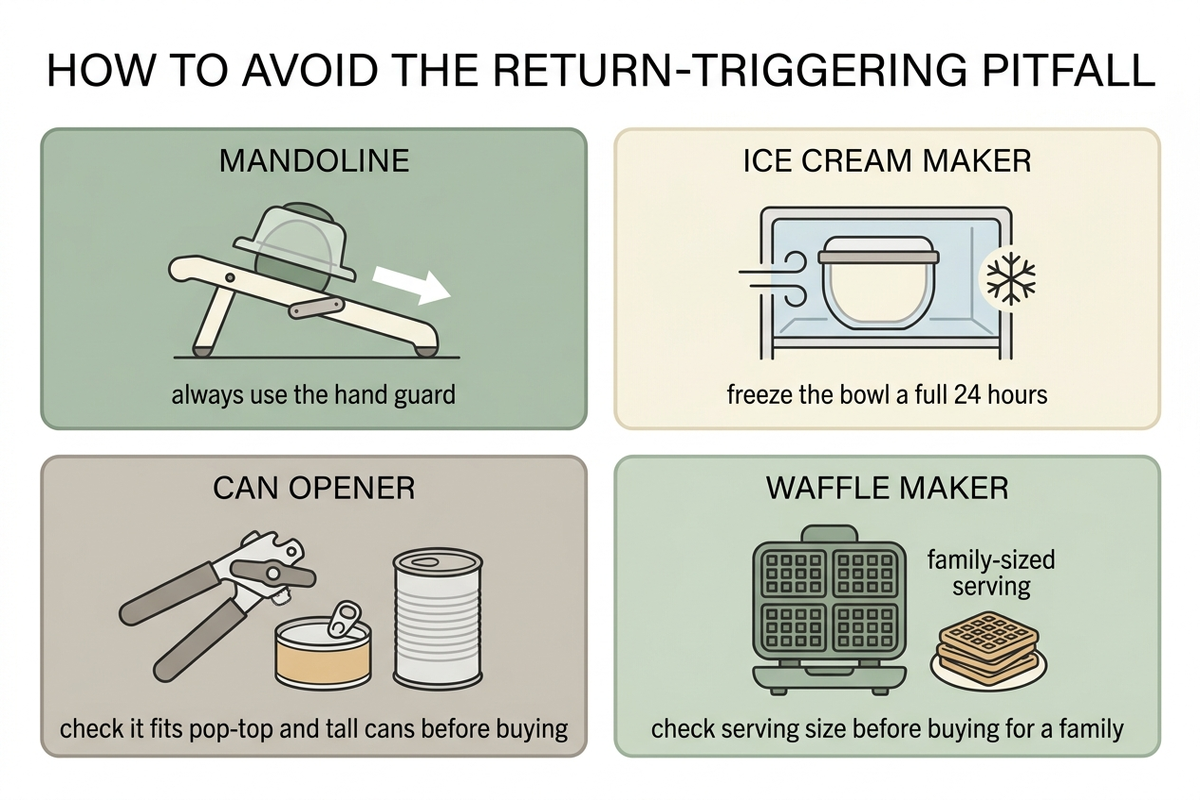 HOW TO AVOID THE RETURN-TRIGGERING PITFALL

MANDOLINE

always use the hand guard

ICE CREAM MAKER

freeze the bowl a full 24 hours

CAN OPENER

check it fits pop-top and tall cans before buying

WAFFLE MAKER

family-sized serving

check serving size before buying for a family