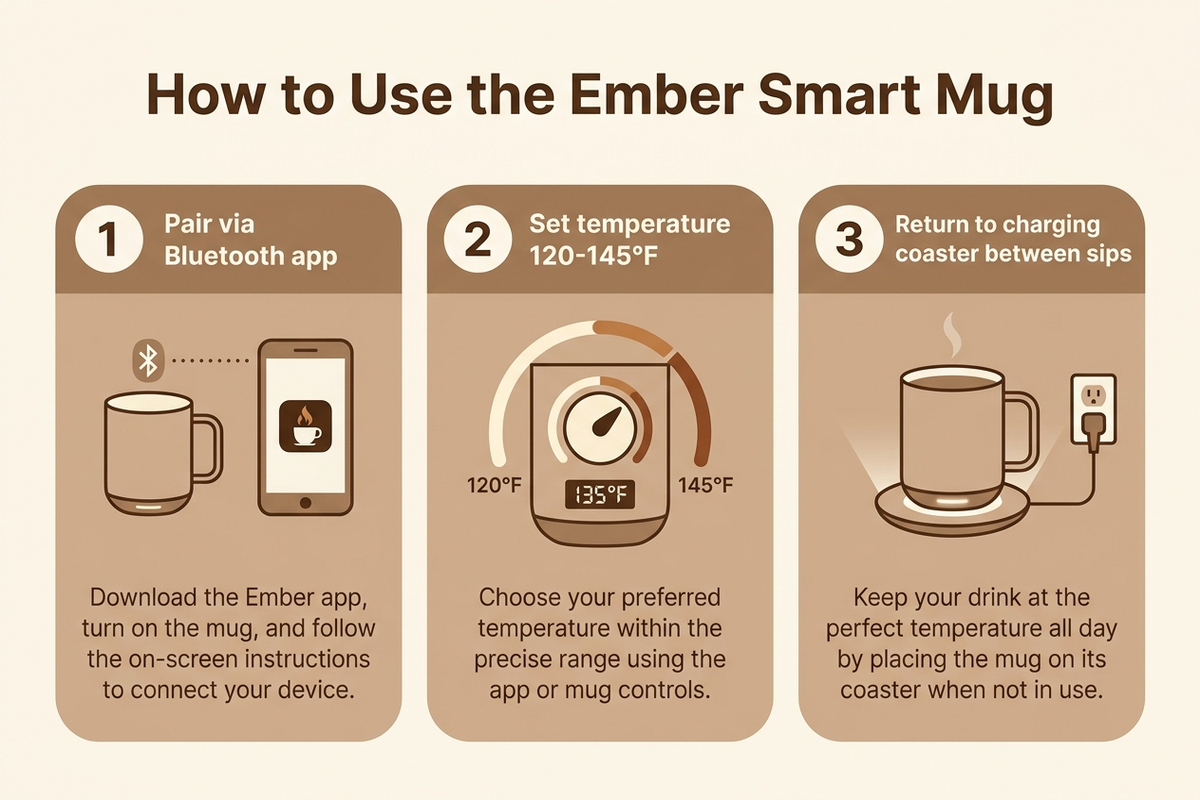 How to Use the Ember Smart Mug

1
Pair via Bluetooth app

Download the Ember app, turn on the mug, and follow the on-screen instructions to connect your device.

2
Set temperature 120-145°F

120°F
135°F
145°F

Choose your preferred temperature within the precise range using the app or mug controls.

3
Return to charging coaster between sips

Keep your drink at the perfect temperature all day by placing the mug on its coaster when not in use.